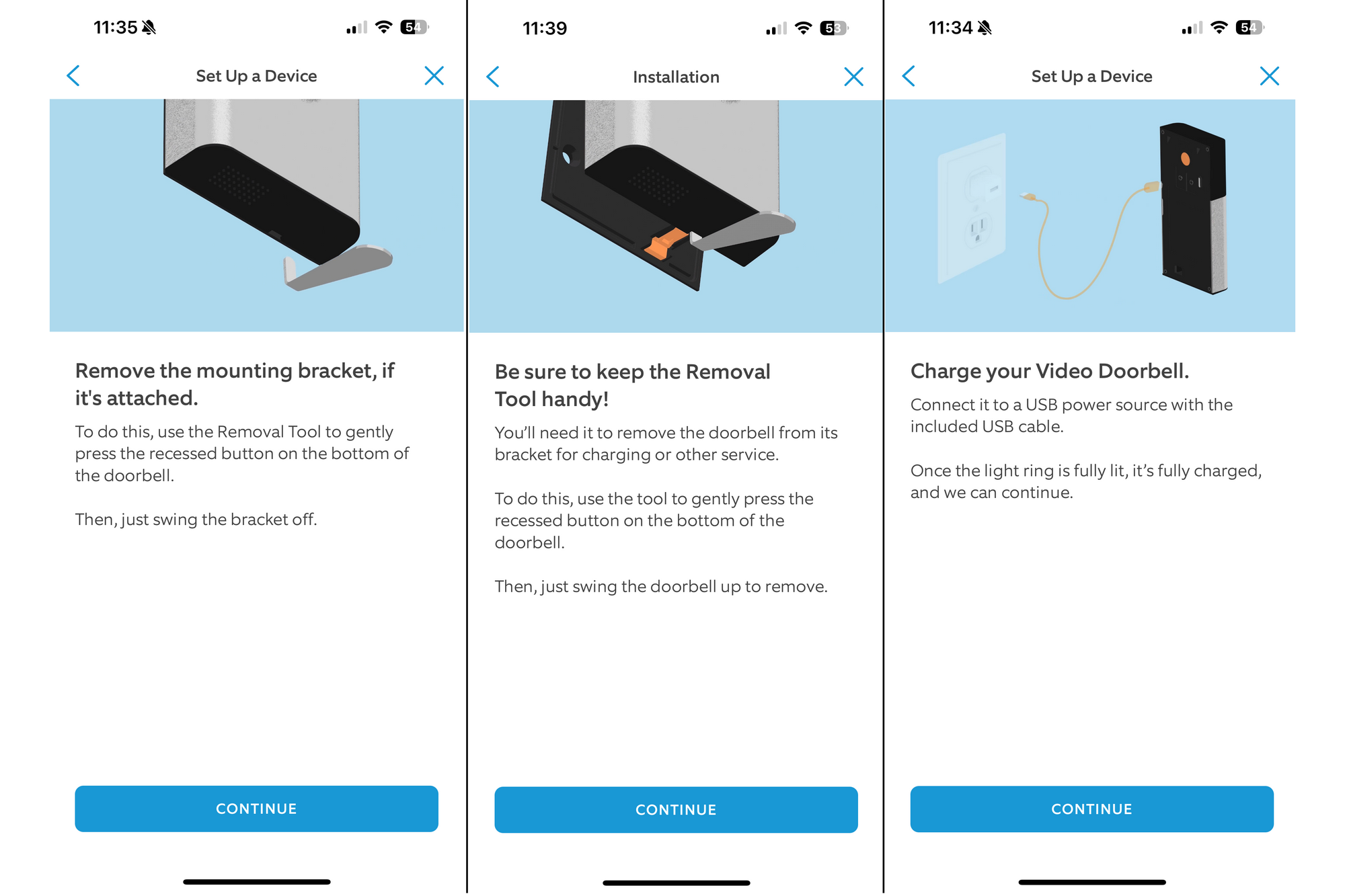 11:35

54

Set Up a Device

Remove the mounting bracket, if it's attached.

To do this, use the Removal Tool to gently press the recessed button on the bottom of the doorbell.

Then, just swing the bracket off.

CONTINUE

11:39

53

Installation

Be sure to keep the Removal Tool handy!

You'll need it to remove the doorbell from its bracket for charging or other service.

To do this, use the tool to gently press the recessed button on the bottom of the doorbell.

Then, just swing the doorbell up to remove.

CONTINUE

11:34

54

Set Up a Device

Charge your Video Doorbell.

Connect it to a USB power source with the included USB cable.

Once the light ring is fully lit, it's fully charged, and we can continue.

CONTINUE