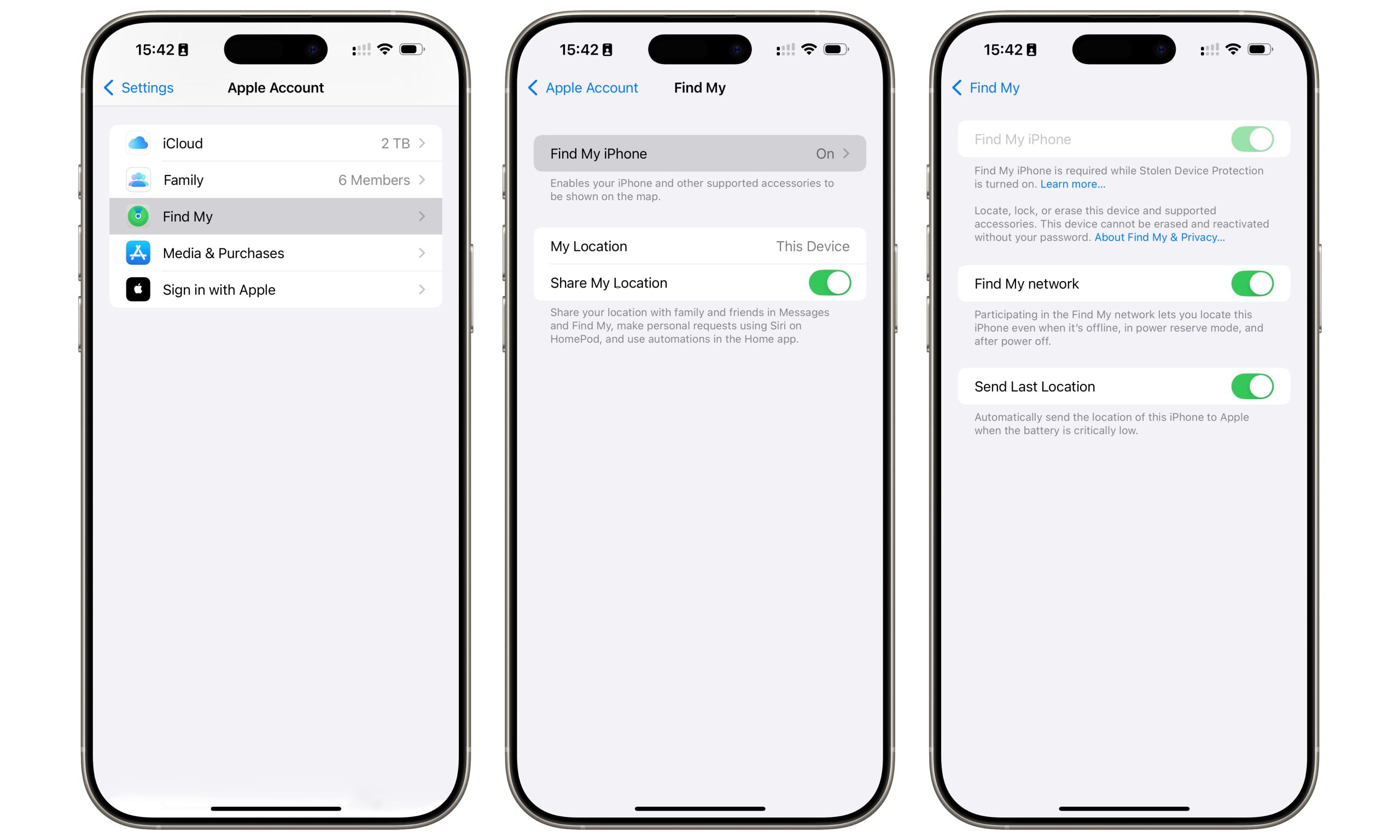 15:42

Settings Apple Account

iCloud 2 TB

Family 6 Members

Find My

Media & Purchases

Sign in with Apple

15:42

Apple Account Find My

Find My iPhone On

Enables your iPhone and other supported accessories to be shown on the map.

My Location This Device

Share My Location

Share your location with family and friends in Messages and Find My, make personal requests using Siri on HomePod, and use automations in the Home app.

15:42

Find My

Find My iPhone

Find My iPhone is required while Stolen Device Protection is turned on. Learn more...

Locate, lock, or erase this device and supported accessories. This device cannot be erased and reactivated without your password. About Find My & Privacy...

Find My network

Participating in the Find My network lets you locate this iPhone even when it's offline, in power reserve mode, and after power off.

Send Last Location

Automatically send the location of this iPhone to Apple when the battery is critically low.